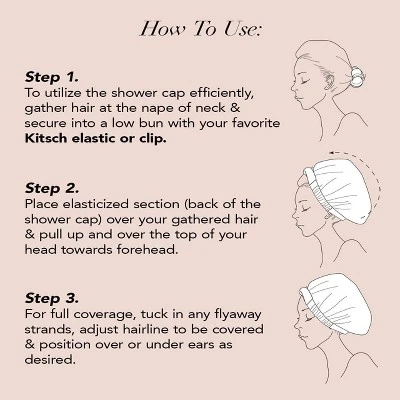 How To Use:

Step 1.
To utilize the shower cap efficiently, gather hair at the nape of neck & secure into a low bun with your favorite Kitsch elastic or clip.

Step 2.
Place elasticized section (back of the shower cap) over your gathered hair & pull up and over the top of your head towards forehead.

Step 3.
For full coverage, tuck in any flyaway strands, adjust hairline to be covered & position over or under ears as desired.