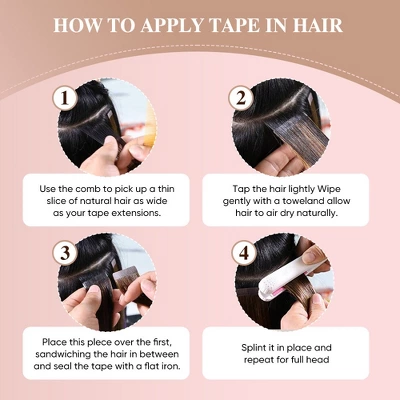 HOW TO APPLY TAPE IN HAIR

1

Use the comb to pick up a thin slice of natural hair as wide as your tape extensions.

2

Tap the hair lightly Wipe gently with a toweland allow hair to air dry naturally.

3

Place this piece over the first, sandwiching the hair in between and seal the tape with a flat iron.

4

Splint it in place and repeat for full head